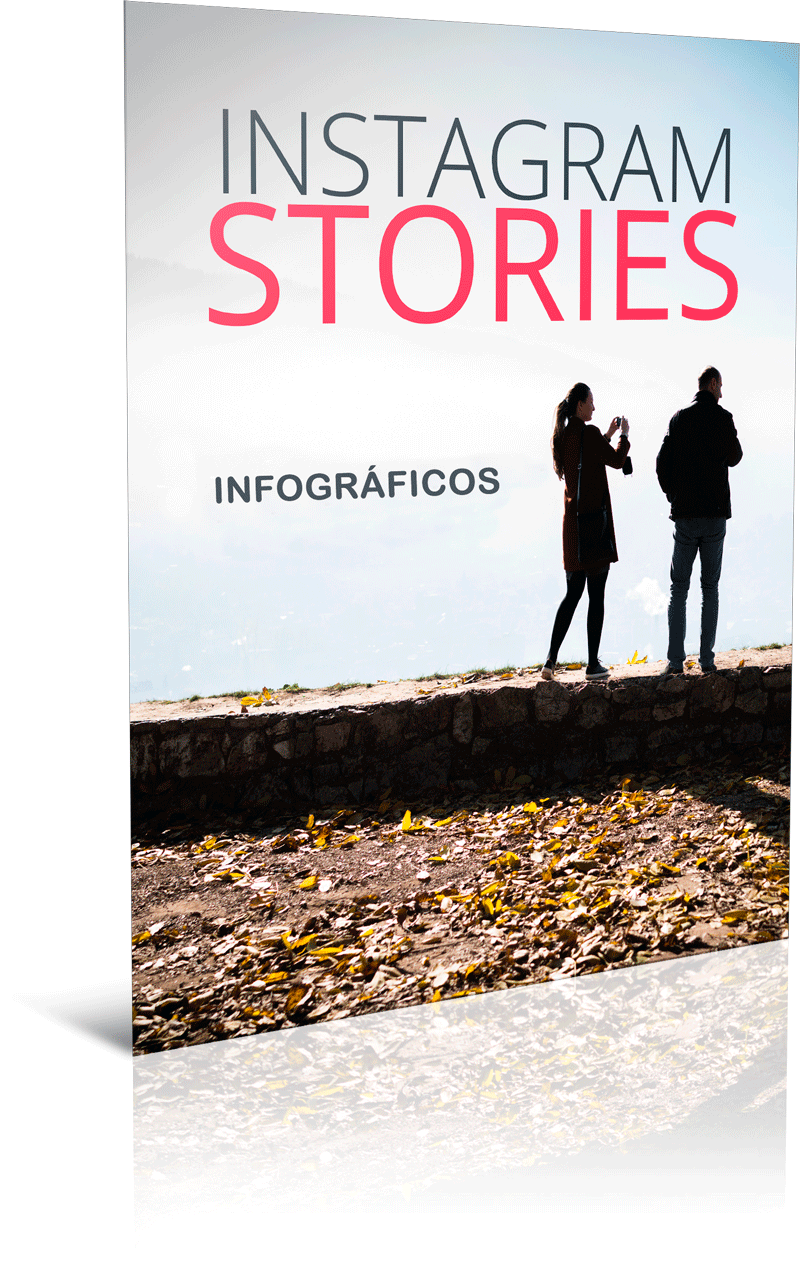 INSTAGRAM
STORIES

INFOGRÁFICOS